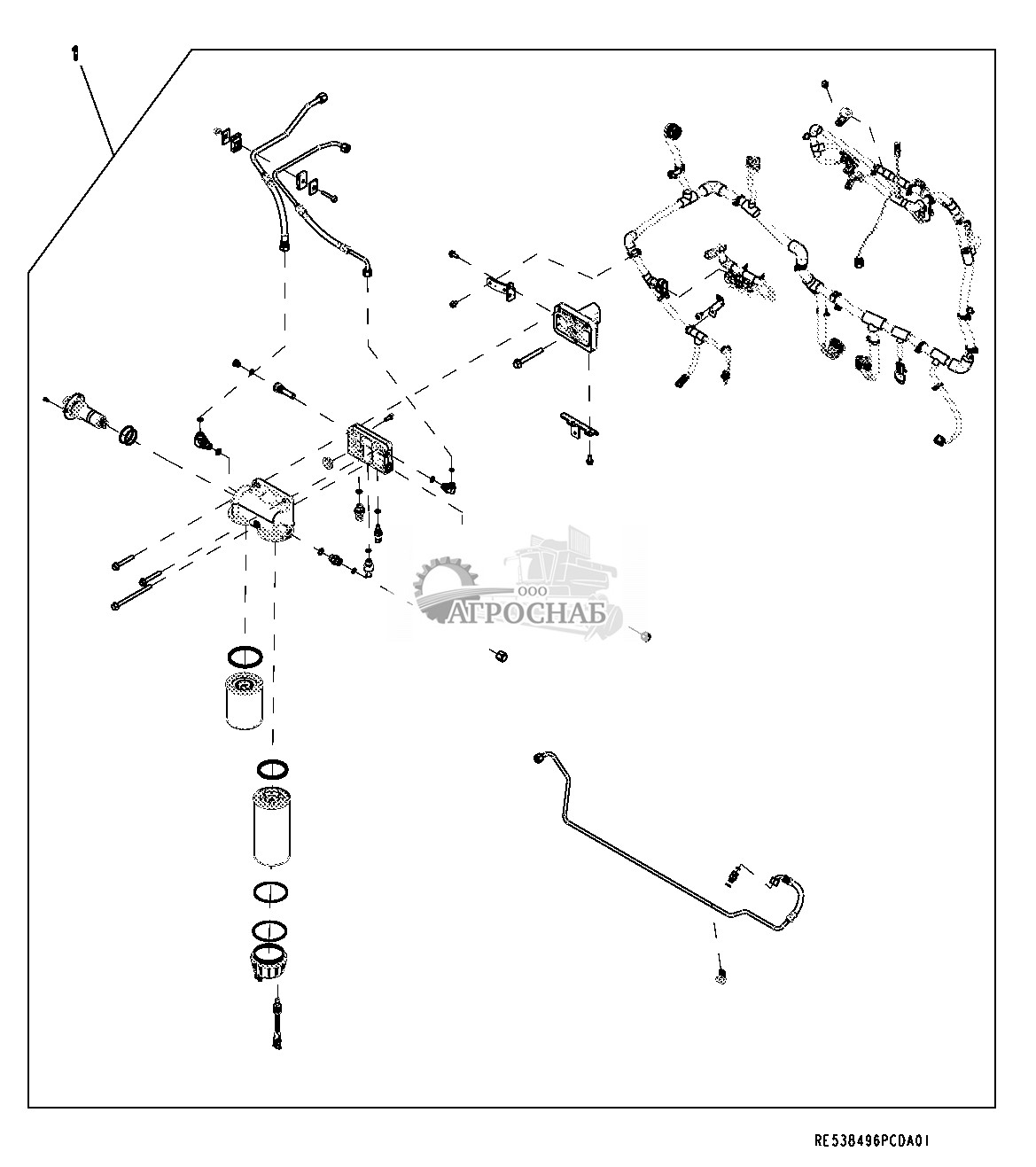 1

ООО
АГРОСНАБ

RE538496PCDA01